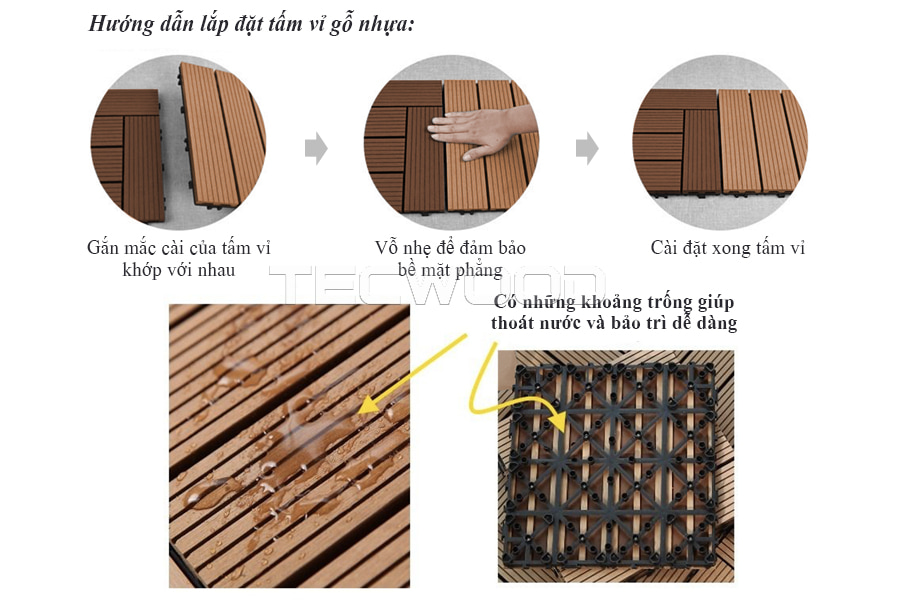 Hướng dẫn lắp đặt tấm vỉ gỗ nhựa:

Gắn mắc cài của tấm vỉ khớp với nhau

Vỗ nhẹ để đảm bảo bề mặt phẳng

Cài đặt xong tấm vỉ

TECWOOD

Có những khoảng trống giúp thoát nước và bảo trì dễ dàng